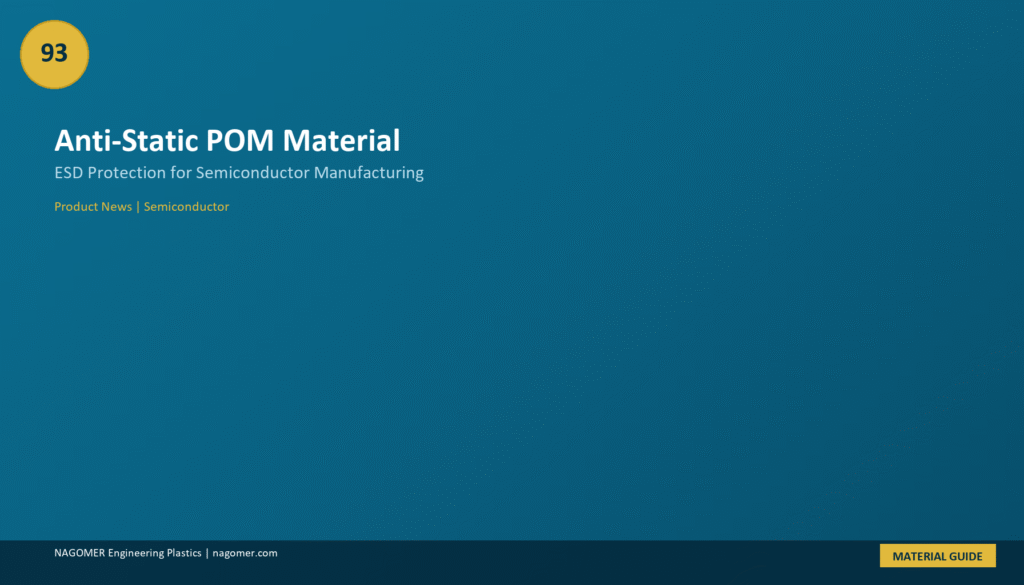 93

Anti-Static POM Material

ESD Protection for Semiconductor Manufacturing

Product News | Semiconductor

NAGOMER Engineering Plastics | nagomer.com

MATERIAL GUIDE