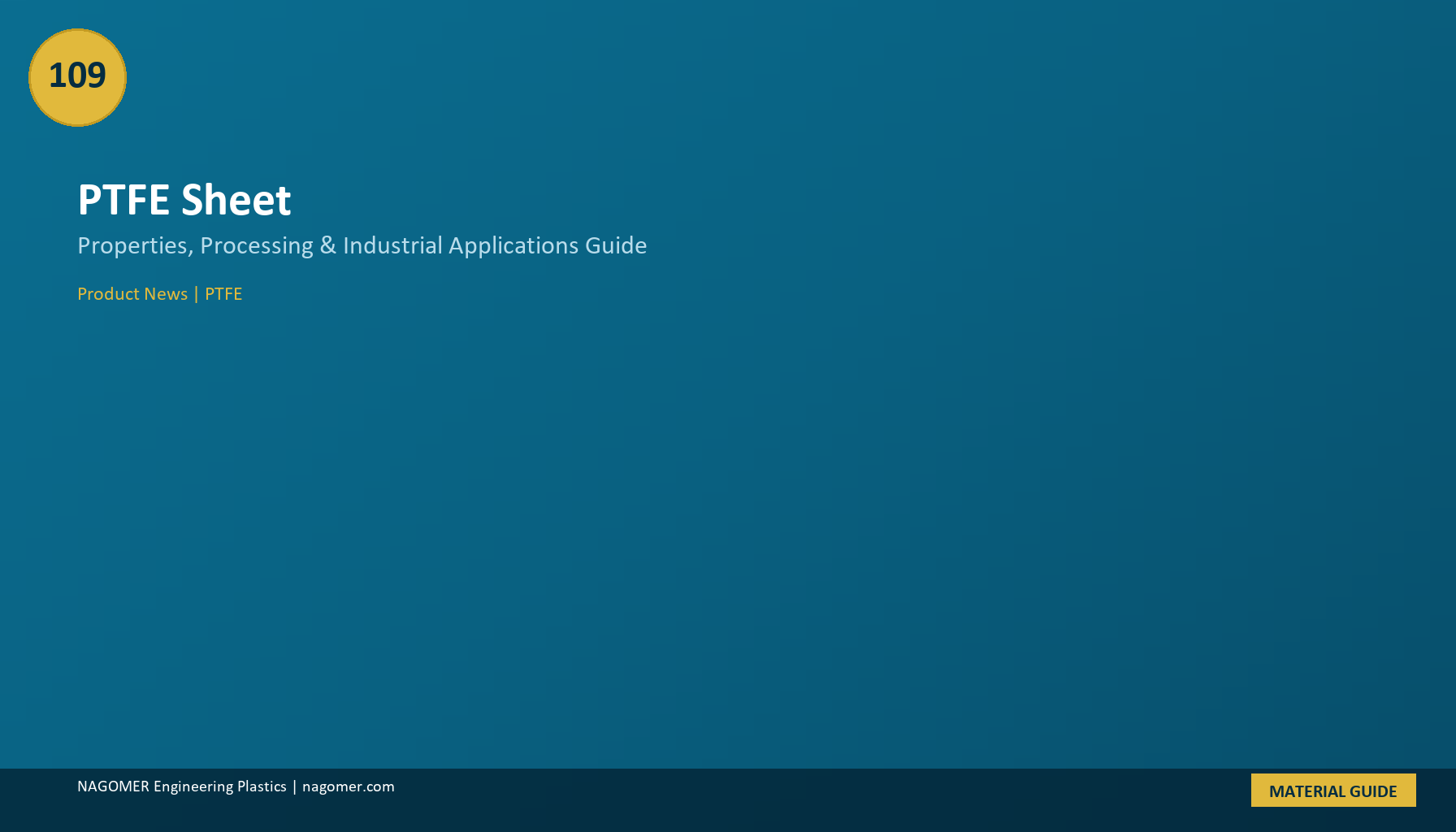 109

PTFE Sheet

Properties, Processing & Industrial Applications Guide

Product News | PTFE

NAGOMER Engineering Plastics | nagomer.com

MATERIAL GUIDE